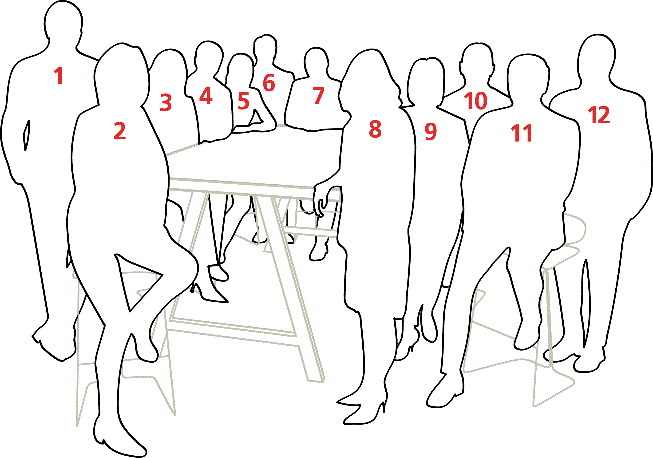 1
2
3
4
5
6
7
8
9
10
11
12