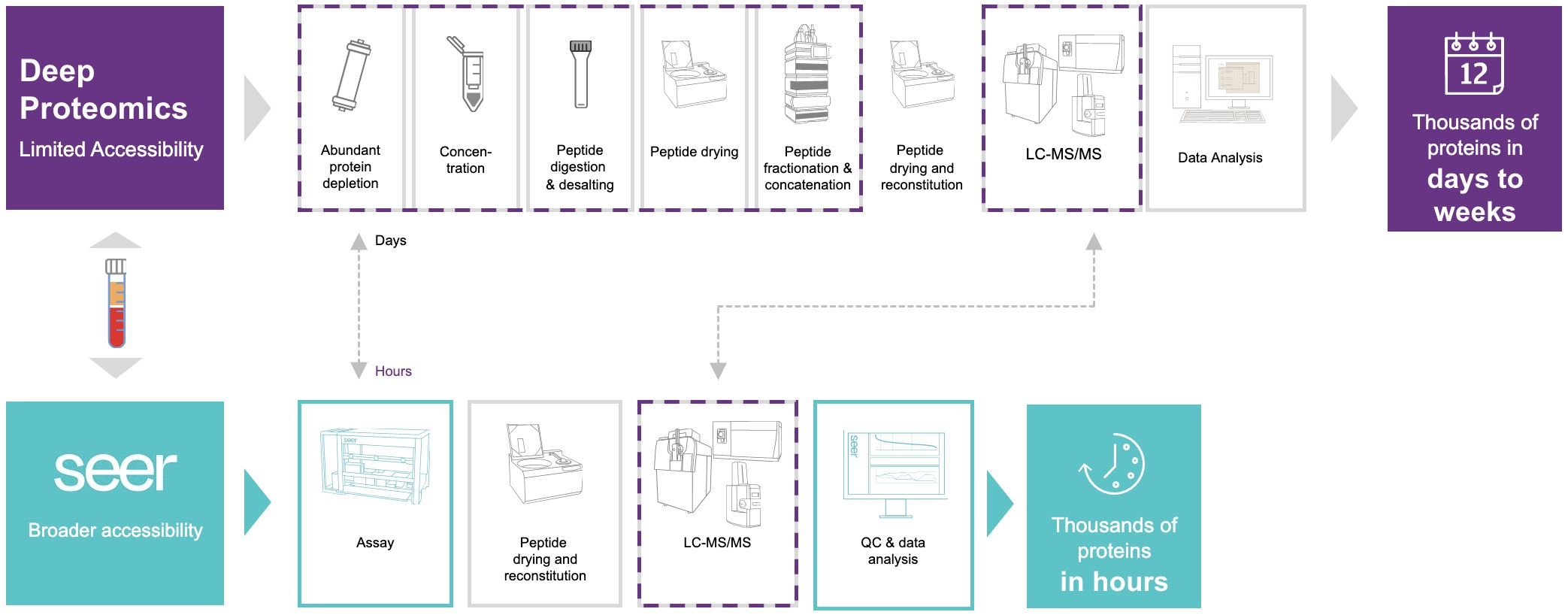 Deep Proteomics
Limited Accessibility

Abundant protein depletion

Concentration

Peptide digestion & desalting

Peptide drying

Peptide fractionation & concatenation

Peptide drying and reconstitution

LC-MS/MS

Data Analysis

12

Thousands of proteins in days to weeks

Days

Hours

seer
Broader accessibility

seer

Assay

Peptide drying and reconstitution

LC-MS/MS

seer

QC & data analysis

Thousands of proteins in hours