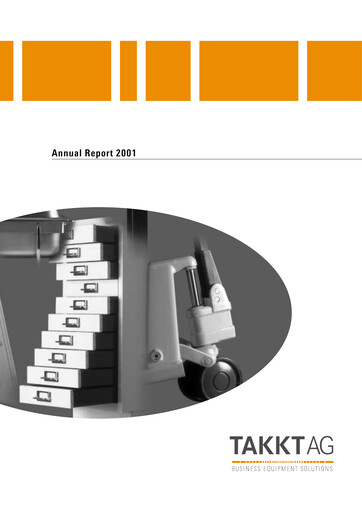 Annual Report 2001

TAKKT AG
BUSINESS EQUIPMENT SOLUTIONS