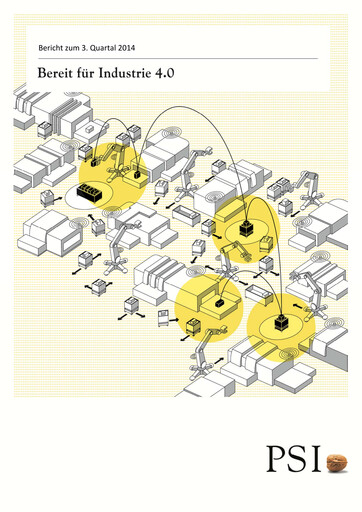 Bericht zum 3. Quartal 2014

Bereit für Industrie 4.0

PSI